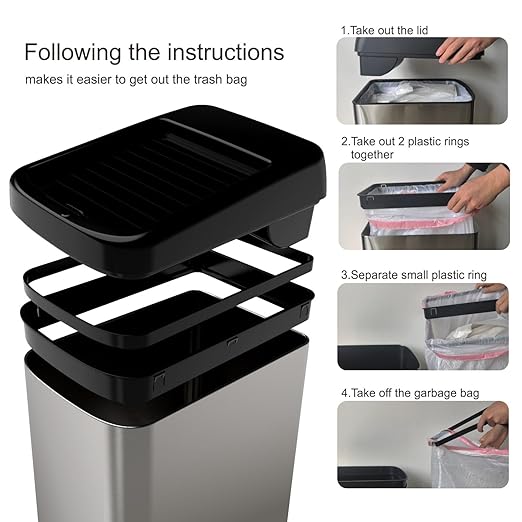 Following the instructions

makes it easier to get out the trash bag

1.Take out the lid

2.Take out 2 plastic rings together

3.Separate small plastic ring

4.Take off the garbage bag