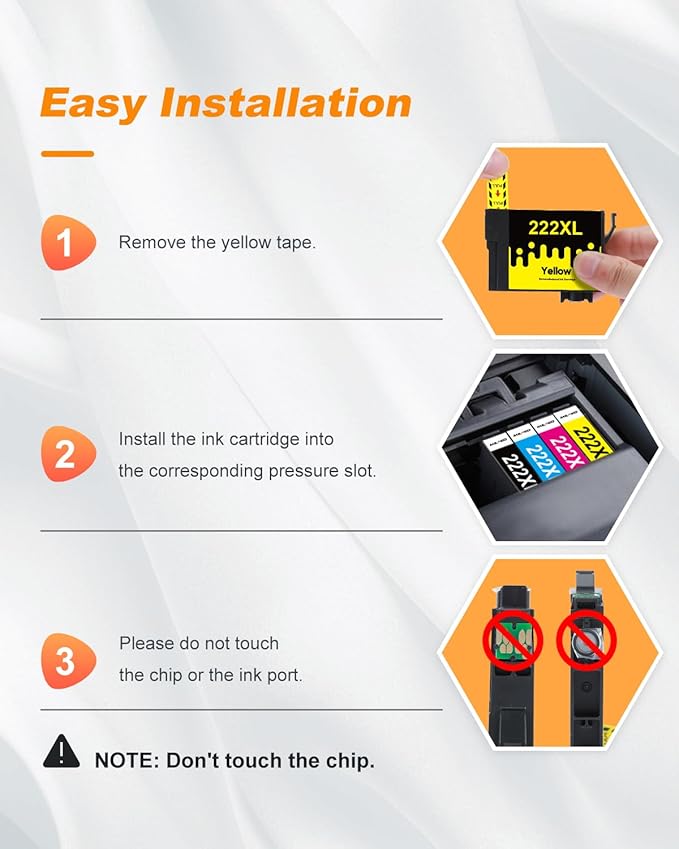 Easy Installation

1 Remove the yellow tape.

222XL
Yellow

2 Install the ink cartridge into the corresponding pressure slot.

222X 222X 222X 222X

3 Please do not touch the chip or the ink port.

NOTE: Don't touch the chip.