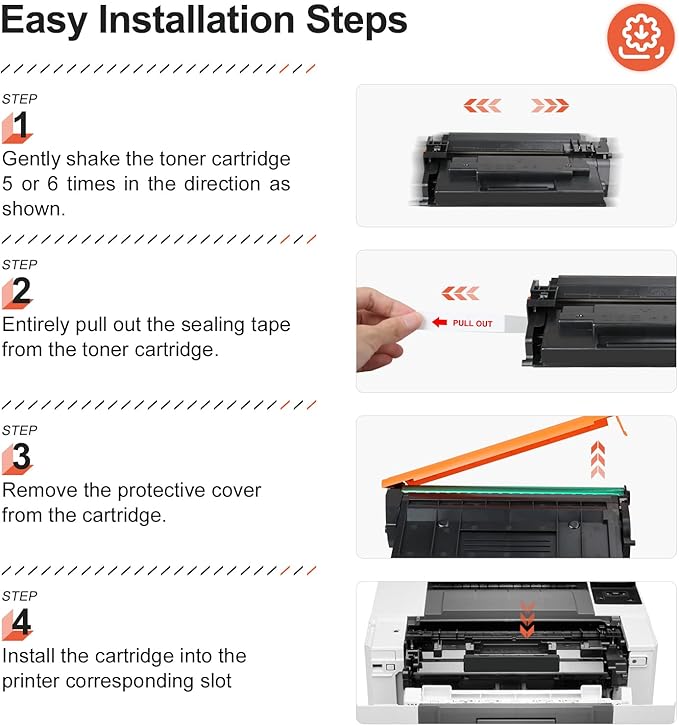 Easy Installation Steps

STEP
1
Gently shake the toner cartridge 5 or 6 times in the direction as shown.

STEP
2
Entirely pull out the sealing tape from the toner cartridge.

PULL OUT

STEP
3
Remove the protective cover from the cartridge.

STEP
4
Install the cartridge into the printer corresponding slot