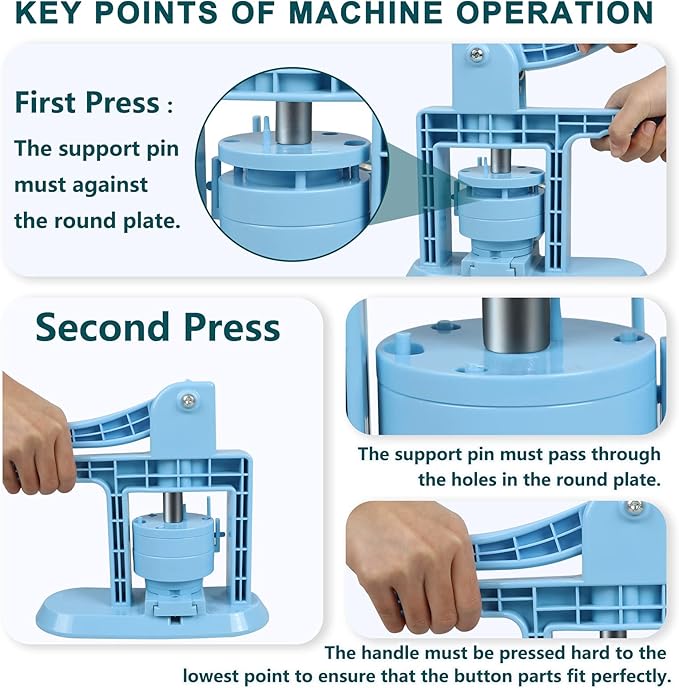 KEY POINTS OF MACHINE OPERATION

First Press :

The support pin must against the round plate.

Second Press

The support pin must pass through the holes in the round plate.

The handle must be pressed hard to the lowest point to ensure that the button parts fit perfectly.