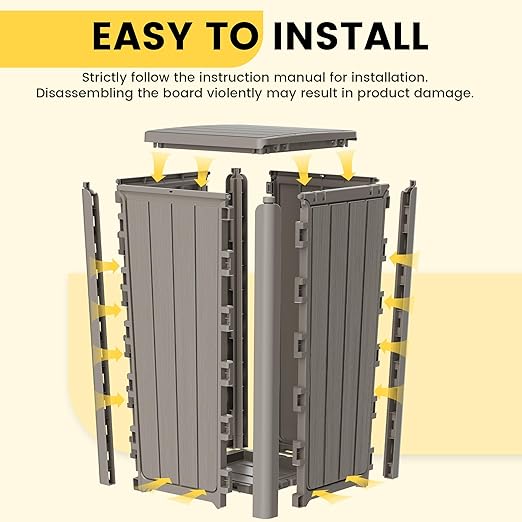 EASY TO INSTALL

Strictly follow the instruction manual for installation. Disassembling the board violently may result in product damage.