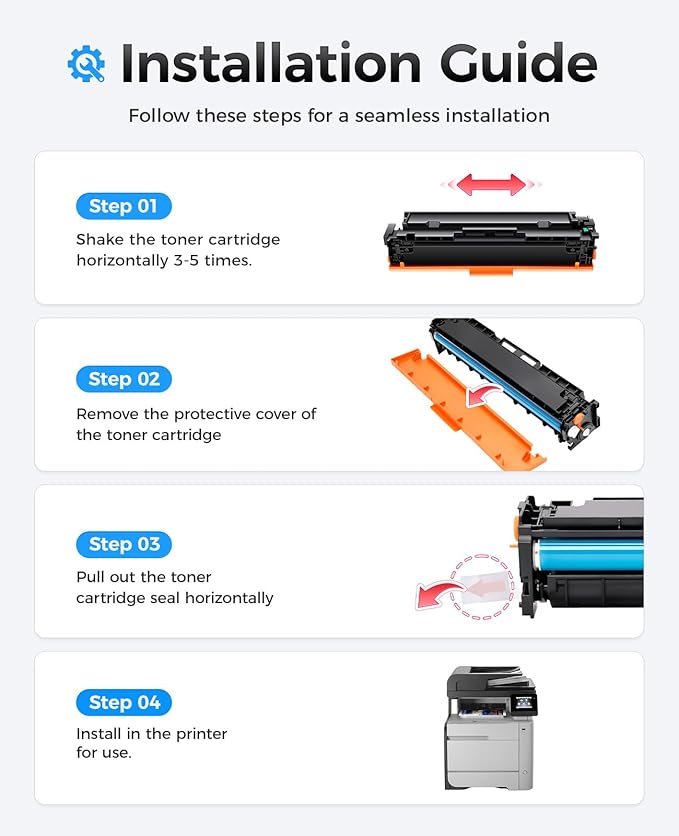 Installation Guide

Follow these steps for a seamless installation

Step 01

Shake the toner cartridge horizontally 3-5 times.

Step 02

Remove the protective cover of the toner cartridge

Step 03

Pull out the toner cartridge seal horizontally

Step 04

Install in the printer for use.