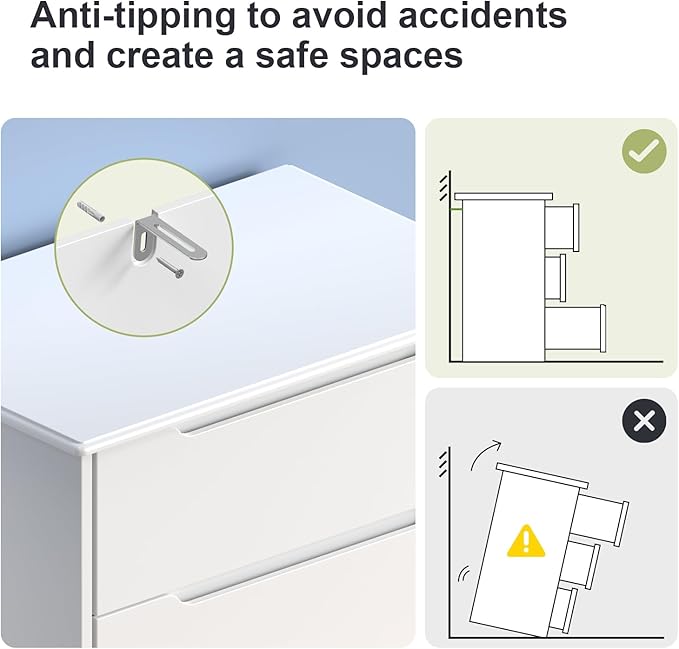 Anti-tipping to avoid accidents and create a safe spaces