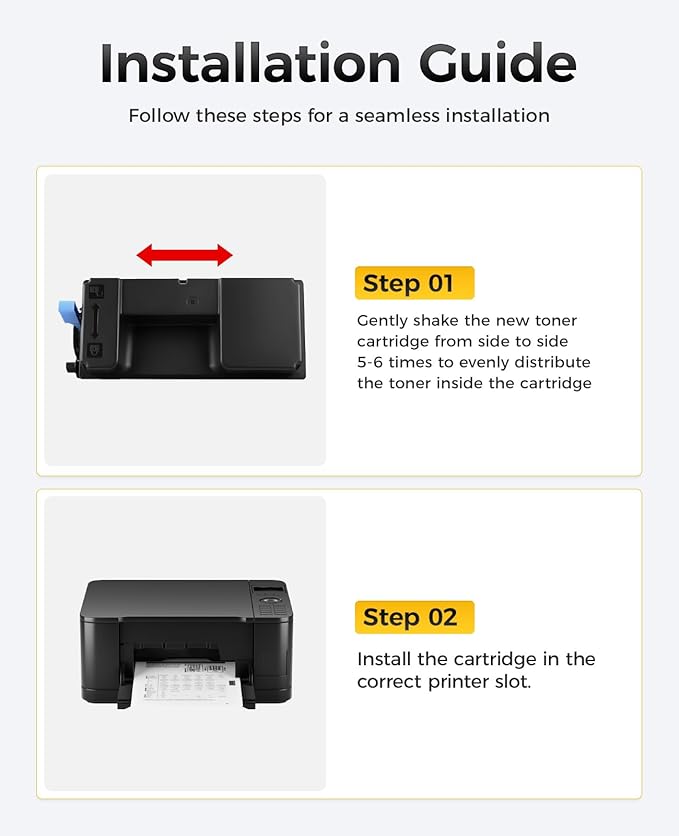 Installation Guide

Follow these steps for a seamless installation

Step 01

Gently shake the new toner cartridge from side to side 5-6 times to evenly distribute the toner inside the cartridge

Step 02

Install the cartridge in the correct printer slot.