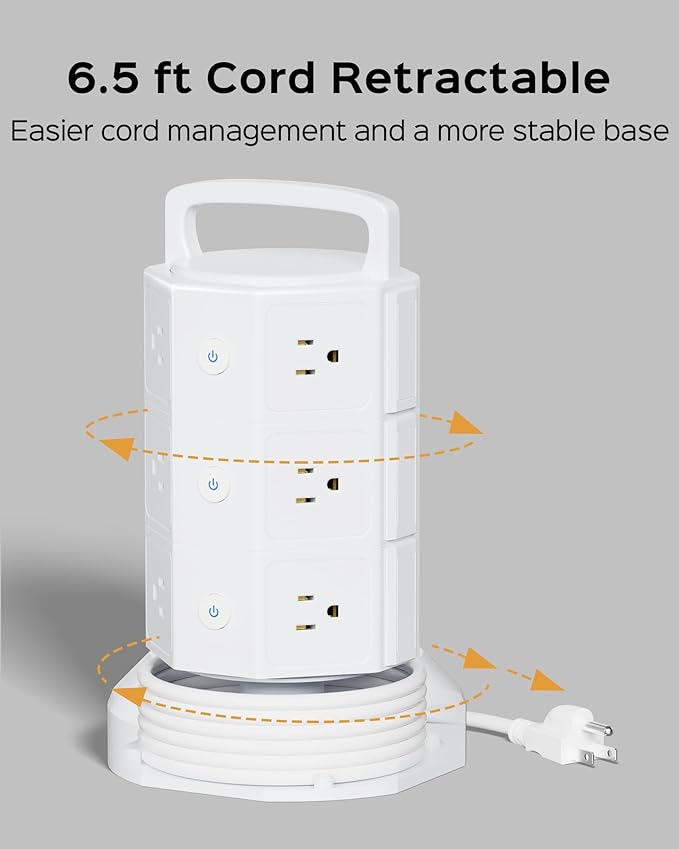 6.5 ft Cord Retractable

Easier cord management and a more stable base