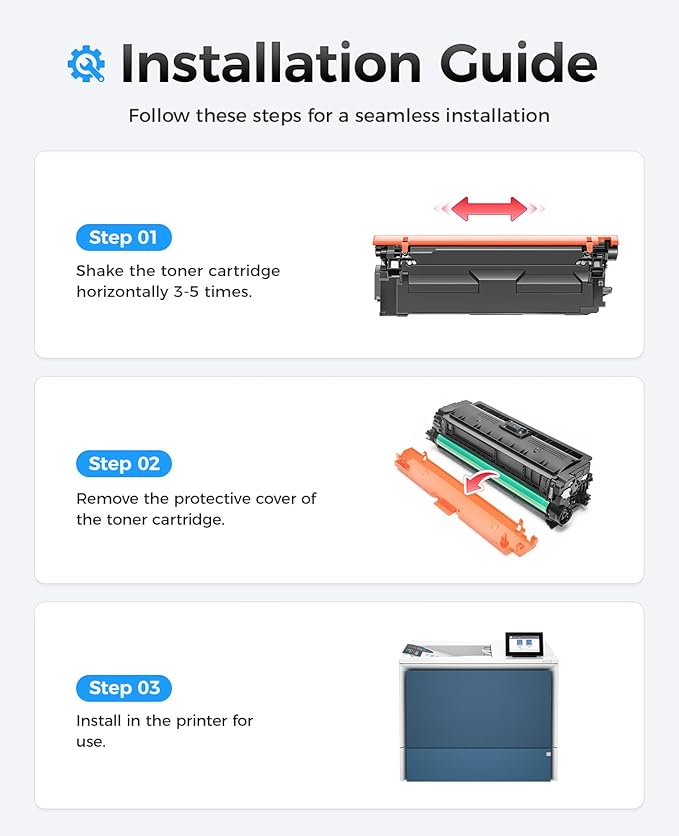 Installation Guide

Follow these steps for a seamless installation

Step 01

Shake the toner cartridge horizontally 3-5 times.

Step 02

Remove the protective cover of the toner cartridge.

Step 03

Install in the printer for use.