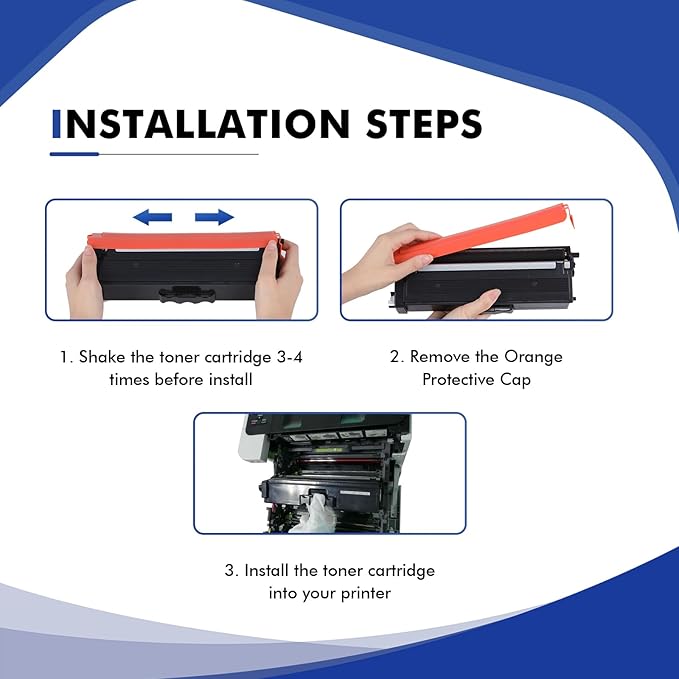 INSTALLATION STEPS

1. Shake the toner cartridge 3-4 times before install

2. Remove the Orange Protective Cap

3. Install the toner cartridge into your printer