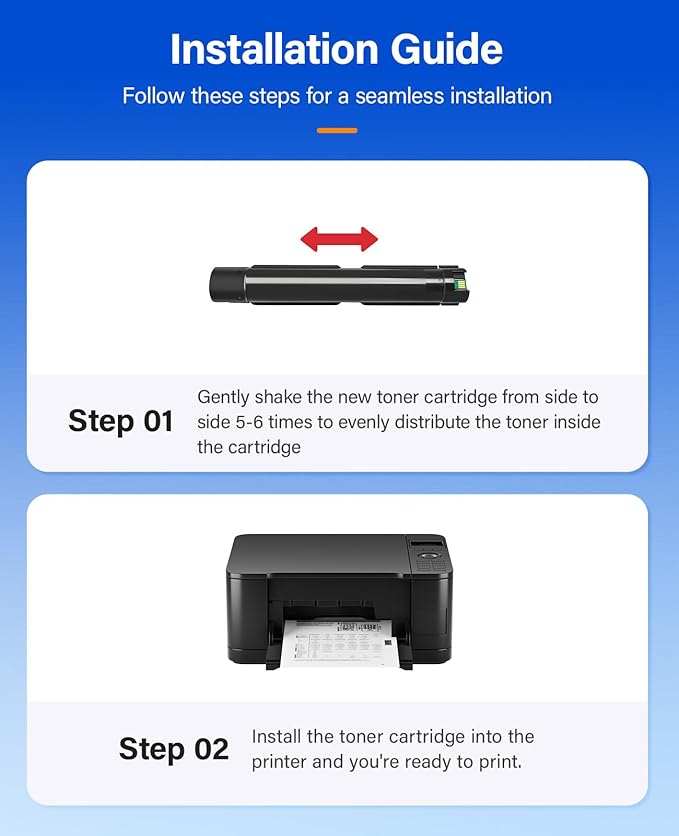 Installation Guide

Follow these steps for a seamless installation

Step 01

Gently shake the new toner cartridge from side to side 5-6 times to evenly distribute the toner inside the cartridge

Step 02

Install the toner cartridge into the printer and you're ready to print.