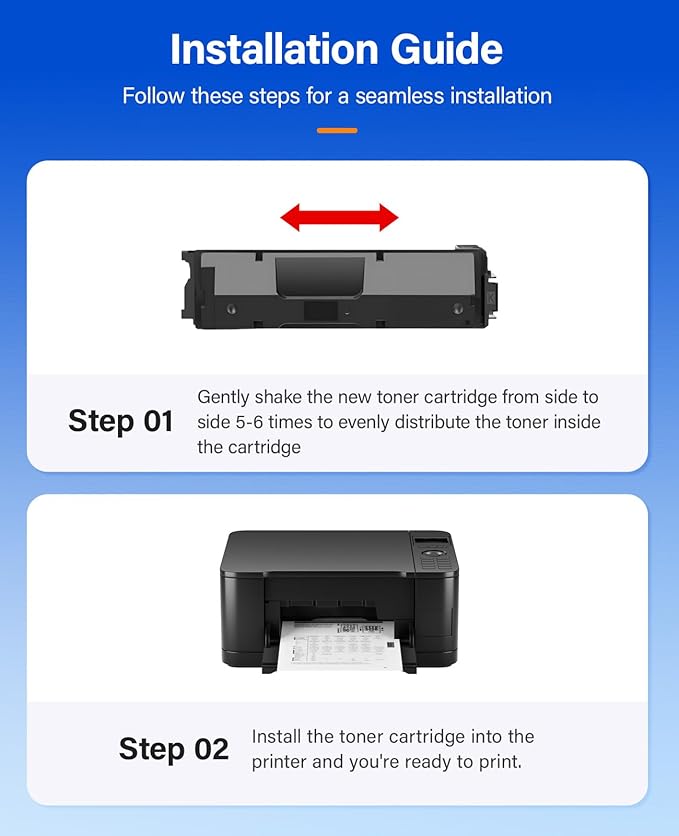 Installation Guide

Follow these steps for a seamless installation

Step 01

Gently shake the new toner cartridge from side to side 5-6 times to evenly distribute the toner inside the cartridge

Step 02

Install the toner cartridge into the printer and you're ready to print.