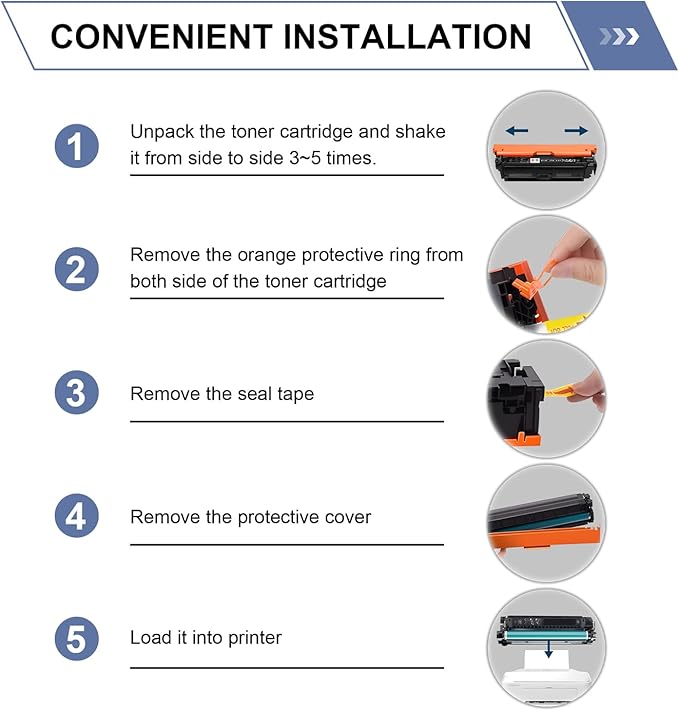 CONVENIENT INSTALLATION

1 Unpack the toner cartridge and shake it from side to side 3~5 times.

2 Remove the orange protective ring from both side of the toner cartridge

3 Remove the seal tape

4 Remove the protective cover

5 Load it into printer