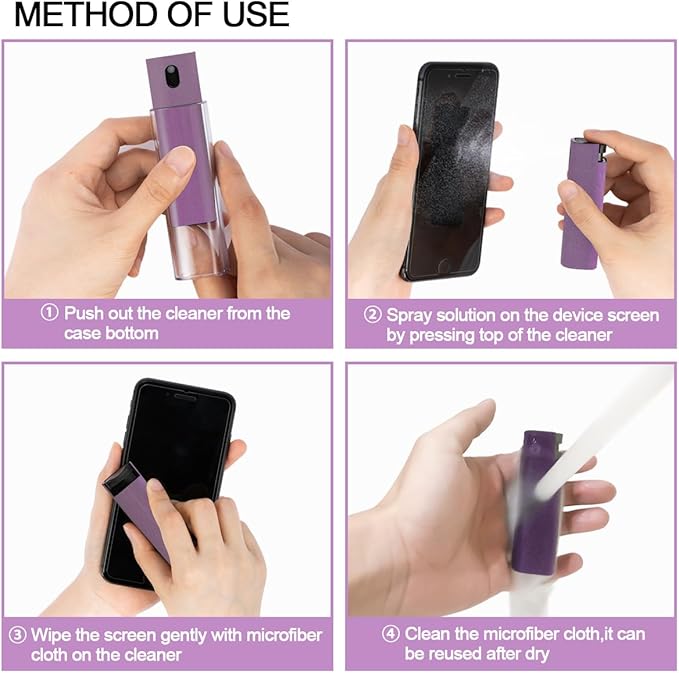 METHOD OF USE

① Push out the cleaner from the case bottom

② Spray solution on the device screen by pressing top of the cleaner

③ Wipe the screen gently with microfiber cloth on the cleaner

④ Clean the microfiber cloth,it can be reused after dry