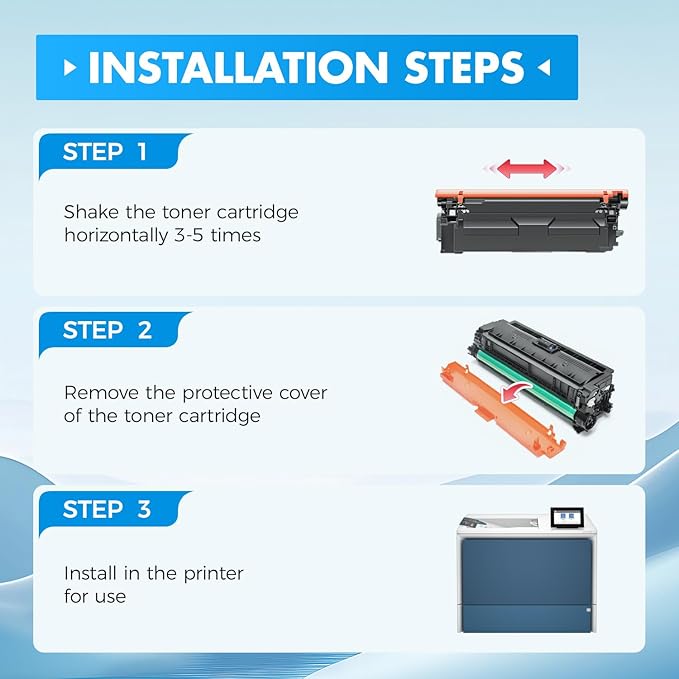 INSTALLATION STEPS

STEP 1

Shake the toner cartridge horizontally 3-5 times

STEP 2

Remove the protective cover of the toner cartridge

STEP 3

Install in the printer for use