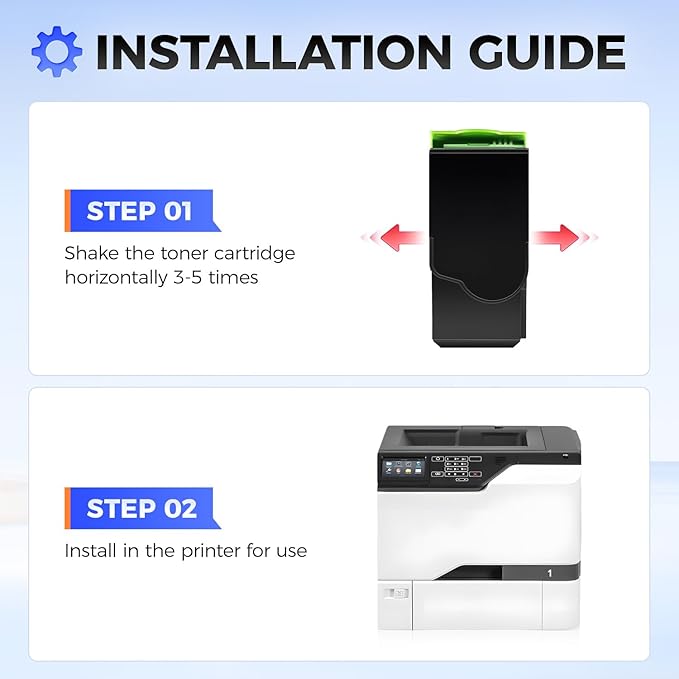 INSTALLATION GUIDE

STEP 01

Shake the toner cartridge horizontally 3-5 times

STEP 02

Install in the printer for use

1