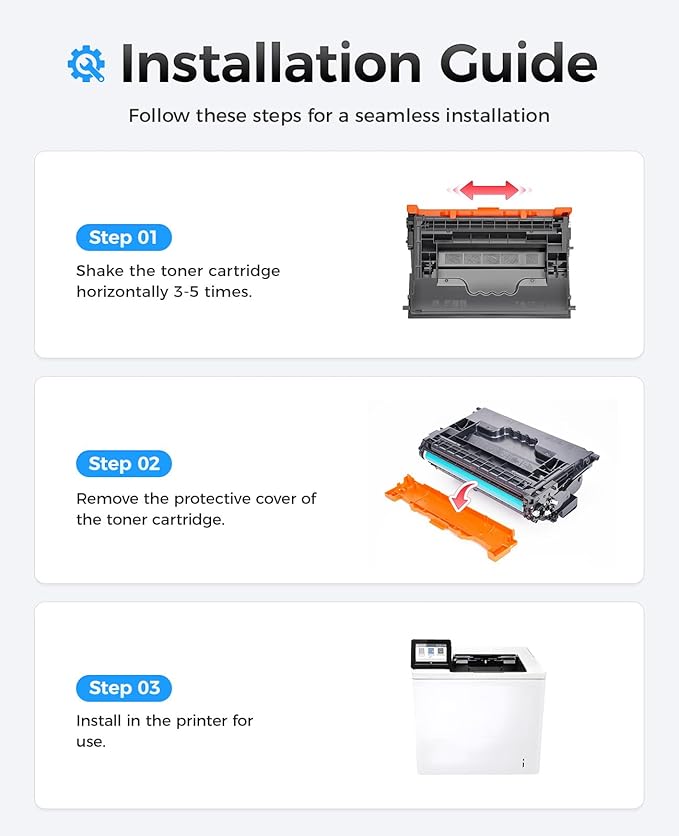 Installation Guide

Follow these steps for a seamless installation

Step 01

Shake the toner cartridge horizontally 3-5 times.

Step 02

Remove the protective cover of the toner cartridge.

Step 03

Install in the printer for use.