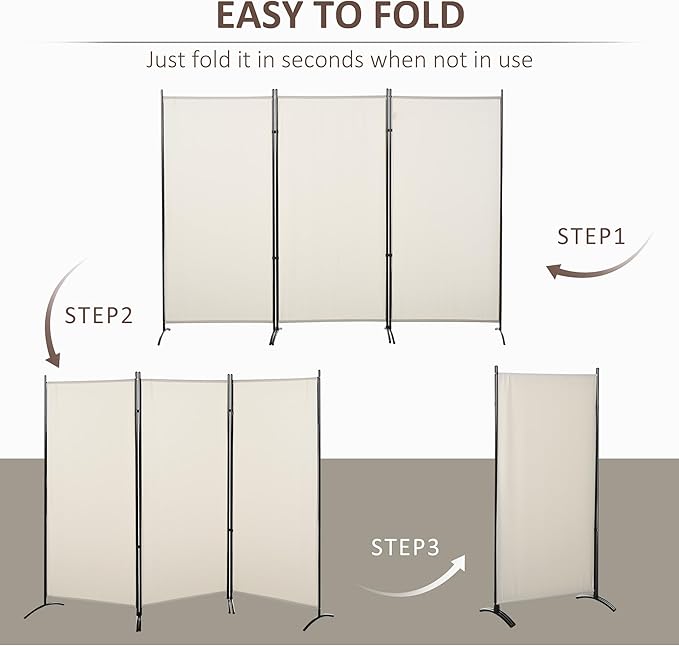 EASY TO FOLD

Just fold it in seconds when not in use

STEP1

STEP2

STEP3