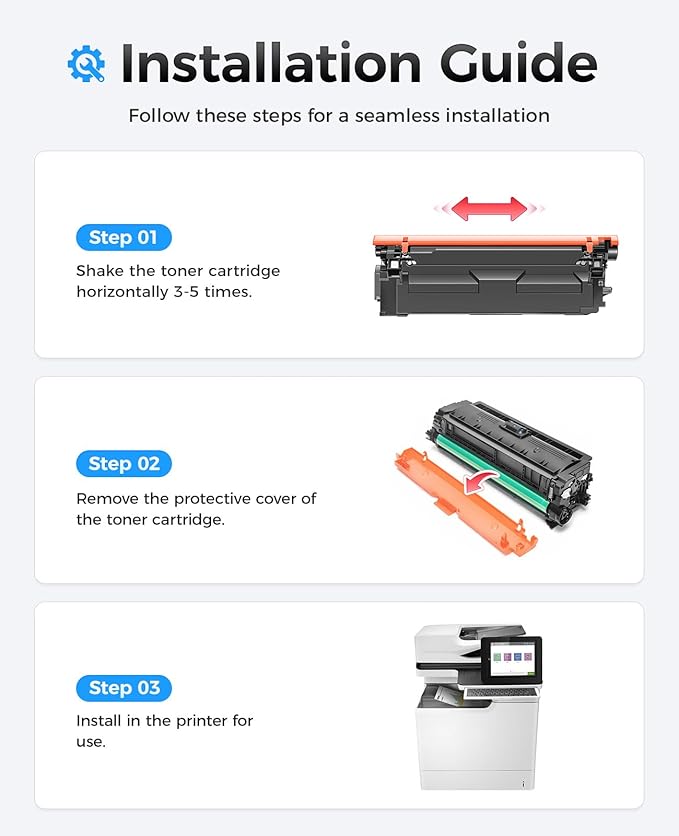 Installation Guide

Follow these steps for a seamless installation

Step 01

Shake the toner cartridge horizontally 3-5 times.

Step 02

Remove the protective cover of the toner cartridge.

Step 03

Install in the printer for use.