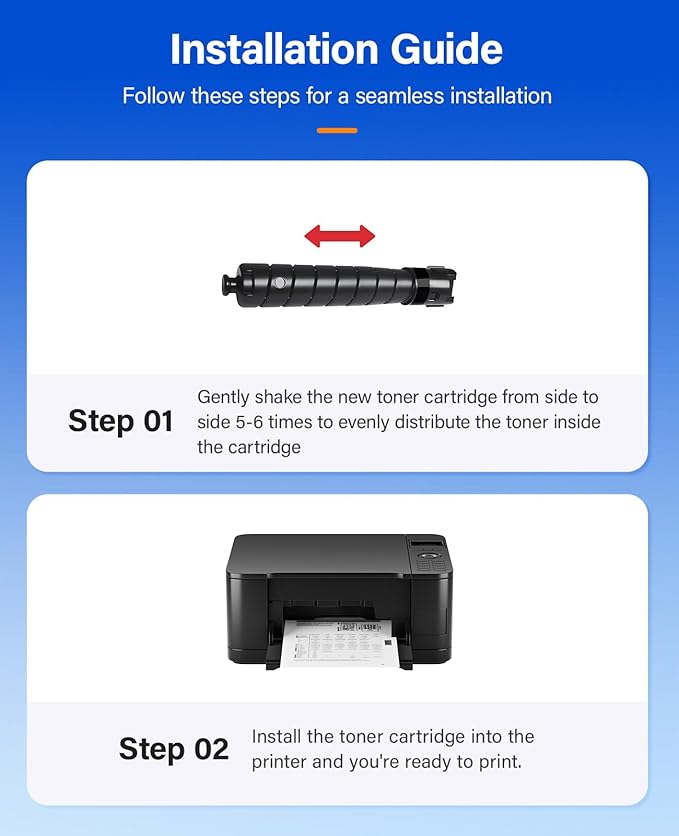 Installation Guide

Follow these steps for a seamless installation

Step 01

Gently shake the new toner cartridge from side to side 5-6 times to evenly distribute the toner inside the cartridge

Step 02

Install the toner cartridge into the printer and you're ready to print.