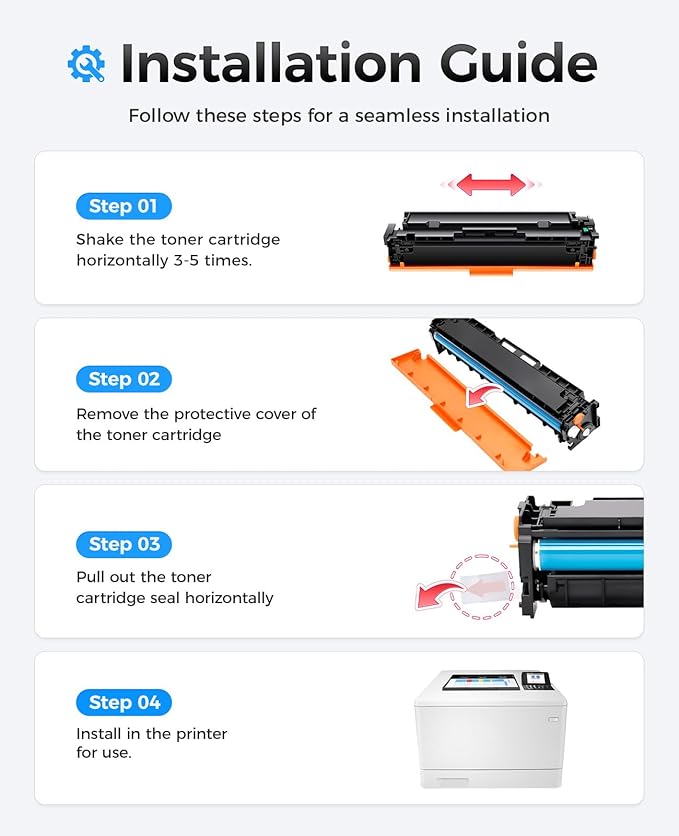 Installation Guide

Follow these steps for a seamless installation

Step 01

Shake the toner cartridge horizontally 3-5 times.

Step 02

Remove the protective cover of the toner cartridge

Step 03

Pull out the toner cartridge seal horizontally

Step 04

Install in the printer for use.