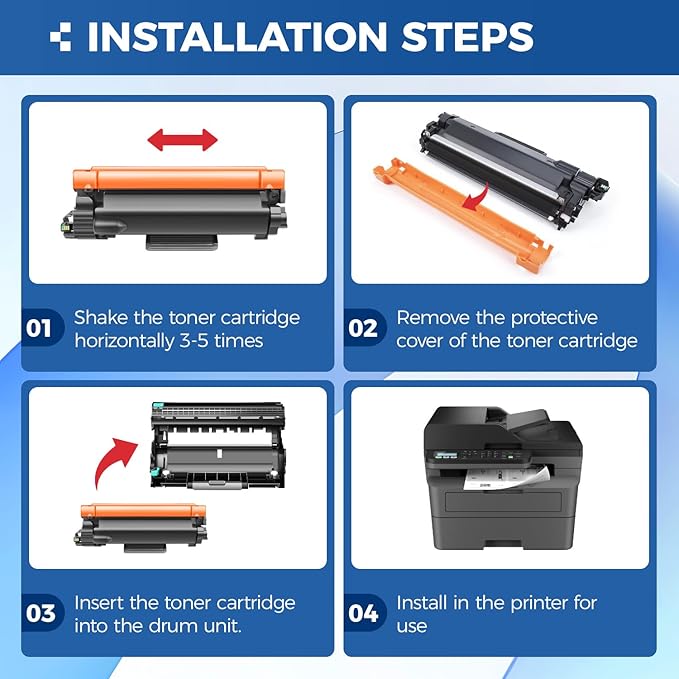 INSTALLATION STEPS

01 Shake the toner cartridge horizontally 3-5 times

02 Remove the protective cover of the toner cartridge

03 Insert the toner cartridge into the drum unit.

04 Install in the printer for use