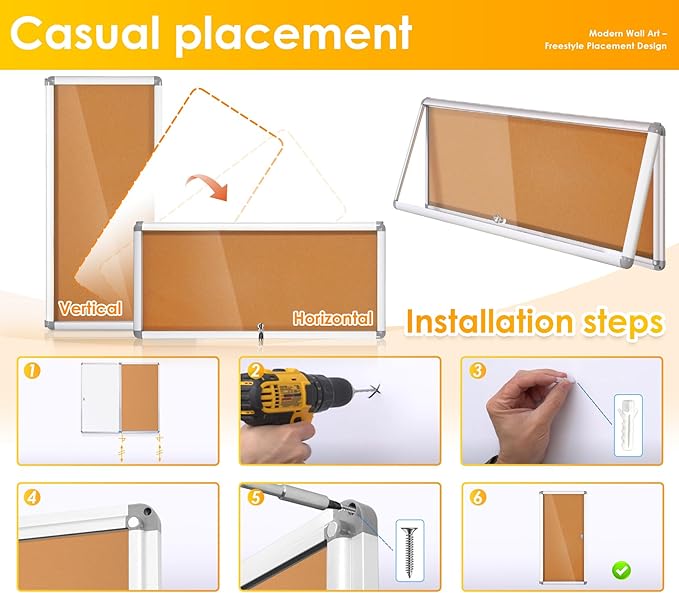 Casual placement

Modern Wall Art – Freestyle Placement Design

Vertical

Horizontal

Installation steps

1

2

3

4

5

6