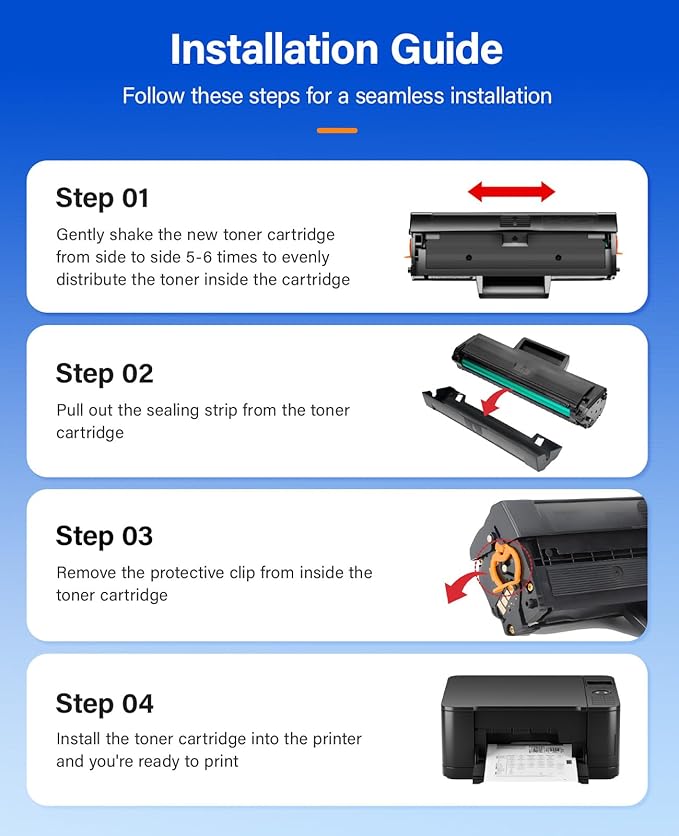 Installation Guide

Follow these steps for a seamless installation

Step 01

Gently shake the new toner cartridge from side to side 5-6 times to evenly distribute the toner inside the cartridge

Step 02

Pull out the sealing strip from the toner cartridge

Step 03

Remove the protective clip from inside the toner cartridge

Step 04

Install the toner cartridge into the printer and you're ready to print