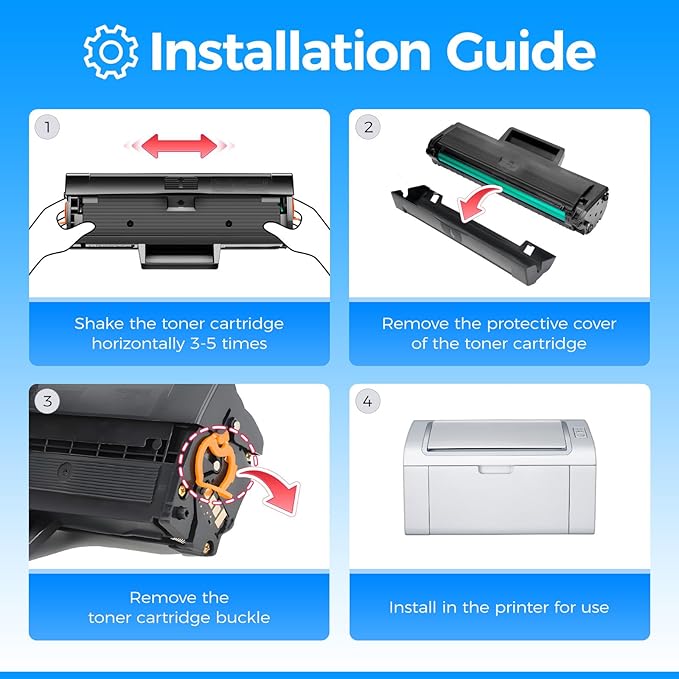 Installation Guide

1

Shake the toner cartridge horizontally 3-5 times

2

Remove the protective cover of the toner cartridge

3

Remove the toner cartridge buckle

4

Install in the printer for use