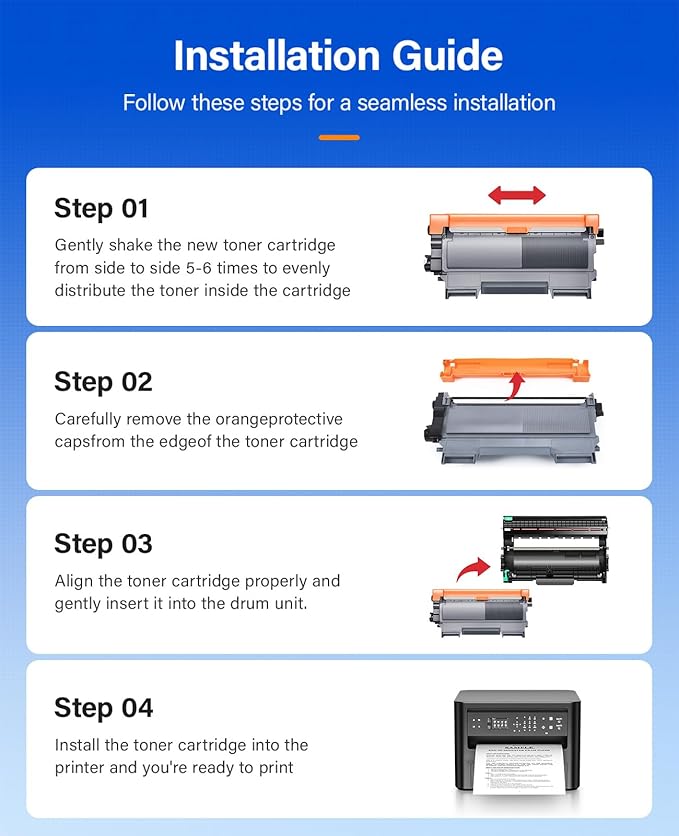 Installation Guide
Follow these steps for a seamless installation

Step 01
Gently shake the new toner cartridge from side to side 5-6 times to evenly distribute the toner inside the cartridge

Step 02
Carefully remove the orangeprotective capsfrom the edgeof the toner cartridge

Step 03
Align the toner cartridge properly and gently insert it into the drum unit.

Step 04
Install the toner cartridge into the printer and you're ready to print

SAMPLE