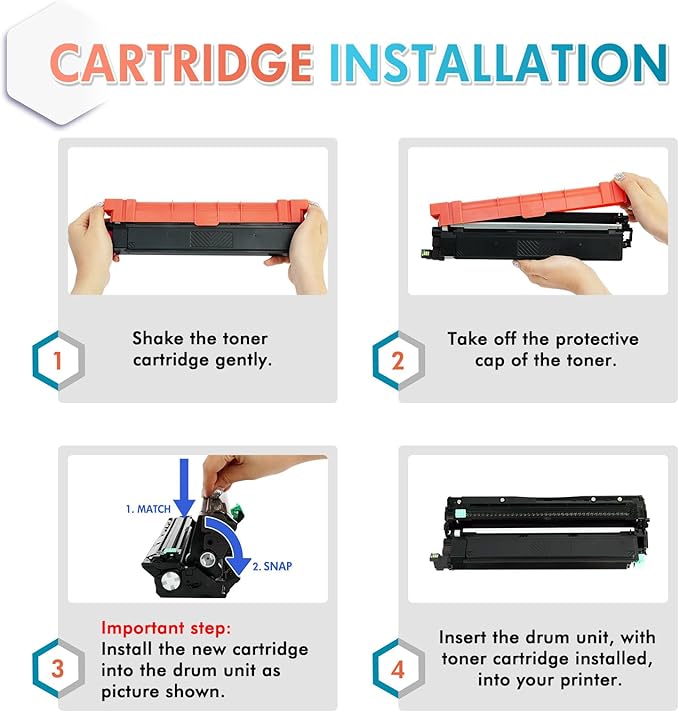 CARTRIDGE INSTALLATION

1
Shake the toner cartridge gently.

2
Take off the protective cap of the toner.

1. MATCH
2. SNAP

3
Important step:
Install the new cartridge into the drum unit as picture shown.

4
Insert the drum unit, with toner cartridge installed, into your printer.