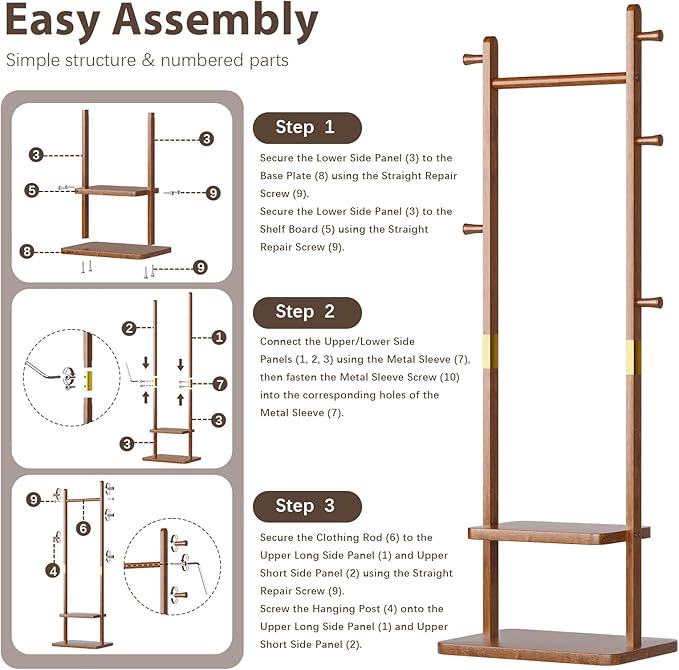 Easy Assembly
Simple structure & numbered parts

3
3
5
9
8
9

Step 1
Secure the Lower Side Panel (3) to the Base Plate (8) using the Straight Repair Screw (9).
Secure the Lower Side Panel (3) to the Shelf Board (5) using the Straight Repair Screw (9).

2
1
7
3
3

Step 2
Connect the Upper/Lower Side Panels (1, 2, 3) using the Metal Sleeve (7), then fasten the Metal Sleeve Screw (10) into the corresponding holes of the Metal Sleeve (7).

9
6
4

Step 3
Secure the Clothing Rod (6) to the Upper Long Side Panel (1) and Upper Short Side Panel (2) using the Straight Repair Screw (9).
Screw the Hanging Post (4) onto the Upper Long Side Panel (1) and Upper Short Side Panel (2).