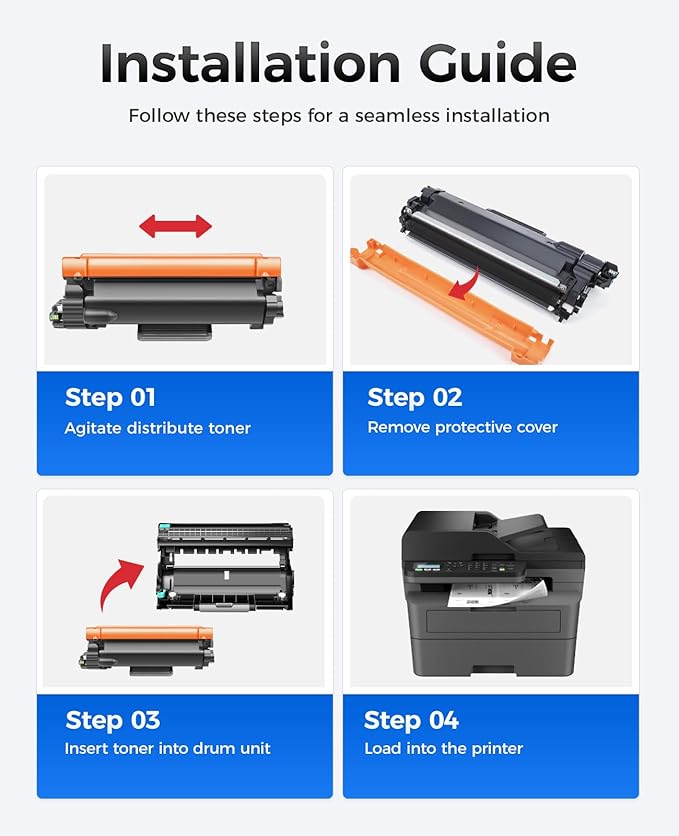 Installation Guide

Follow these steps for a seamless installation

Step 01
Agitate distribute toner

Step 02
Remove protective cover

Step 03
Insert toner into drum unit

Step 04
Load into the printer