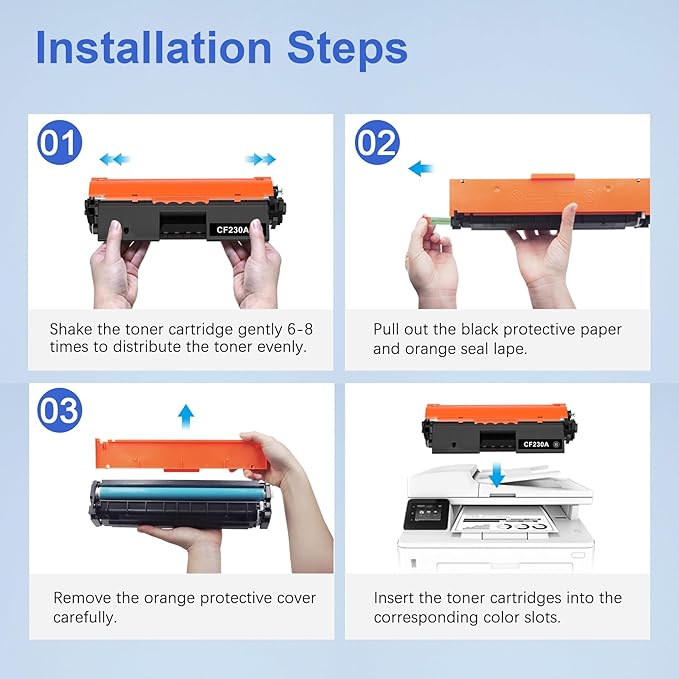 Installation Steps

01

CF230A

Shake the toner cartridge gently 6-8 times to distribute the toner evenly.

02

Pull out the black protective paper and orange seal lape.

03

Remove the orange protective cover carefully.

CF230A

Insert the toner cartridges into the corresponding color slots.