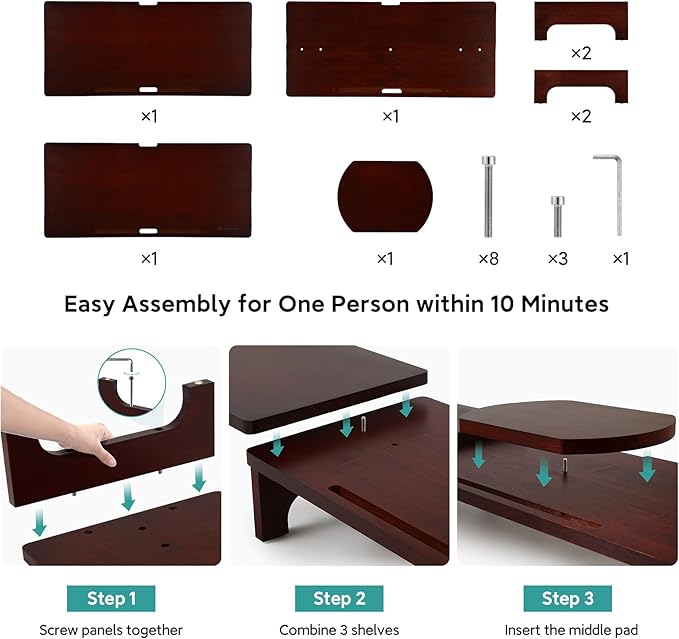 ×1

×1

×2

×2

×1

×1

×8

×3

×1

Easy Assembly for One Person within 10 Minutes

Step 1

Screw panels together

Step 2

Combine 3 shelves

Step 3

Insert the middle pad