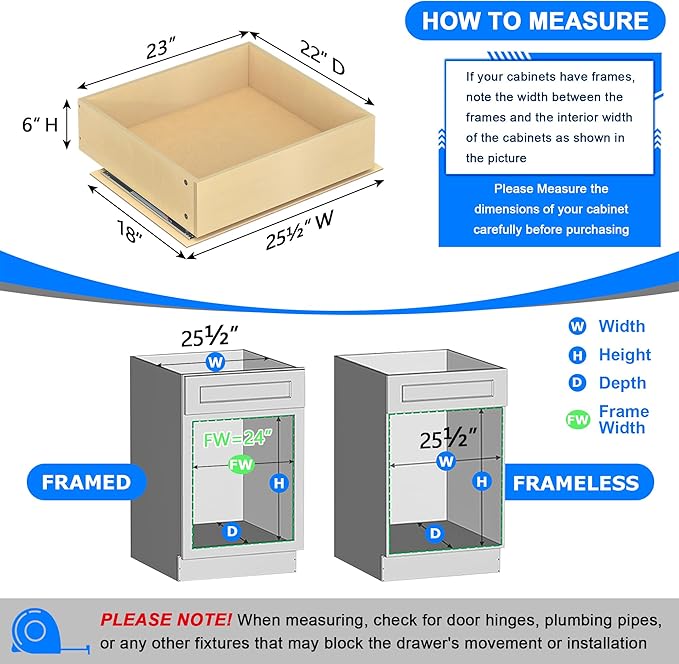 23″

22″ D

6″ H

18″

25½″ W

HOW TO MEASURE

If your cabinets have frames, note the width between the frames and the interior width of the cabinets as shown in the picture

Please Measure the dimensions of your cabinet carefully before purchasing

25½″

W

FW=24″

FW

H

D

FRAMED

25½″

W

H

D

FRAMELESS

W Width

H Height

D Depth

FW Frame Width

PLEASE NOTE! When measuring, check for door hinges, plumbing pipes, or any other fixtures that may block the drawer's movement or installation