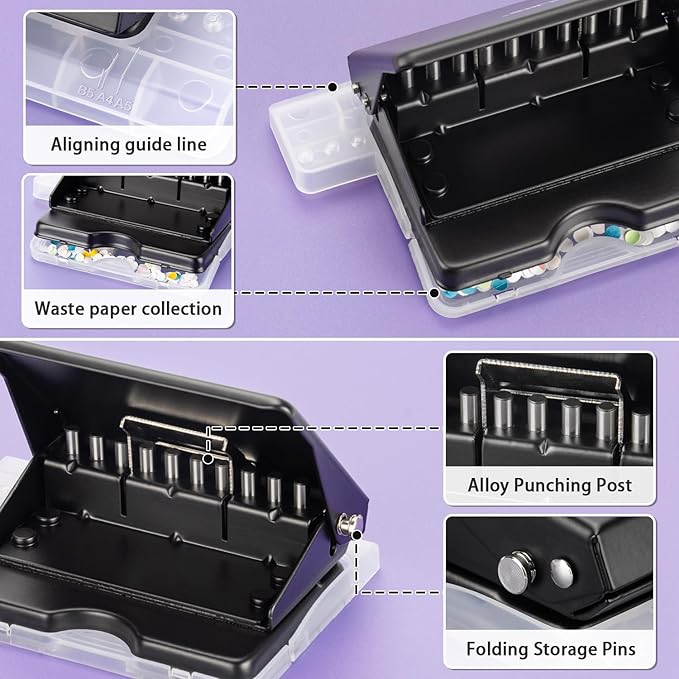 B5 A4 A5

Aligning guide line

Waste paper collection

Alloy Punching Post

Folding Storage Pins