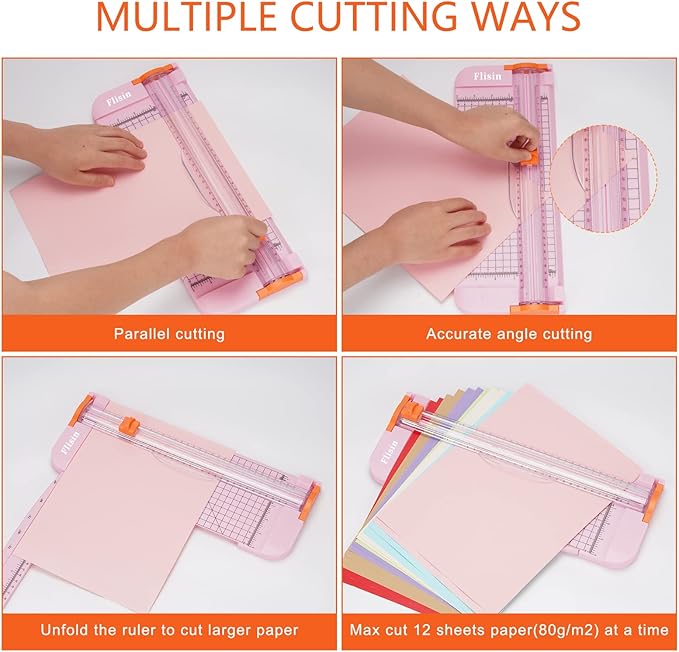 MULTIPLE CUTTING WAYS

Flisin

Parallel cutting

Flisin

Accurate angle cutting

Flisin

Unfold the ruler to cut larger paper

Flisin

Max cut 12 sheets paper(80g/m2) at a time