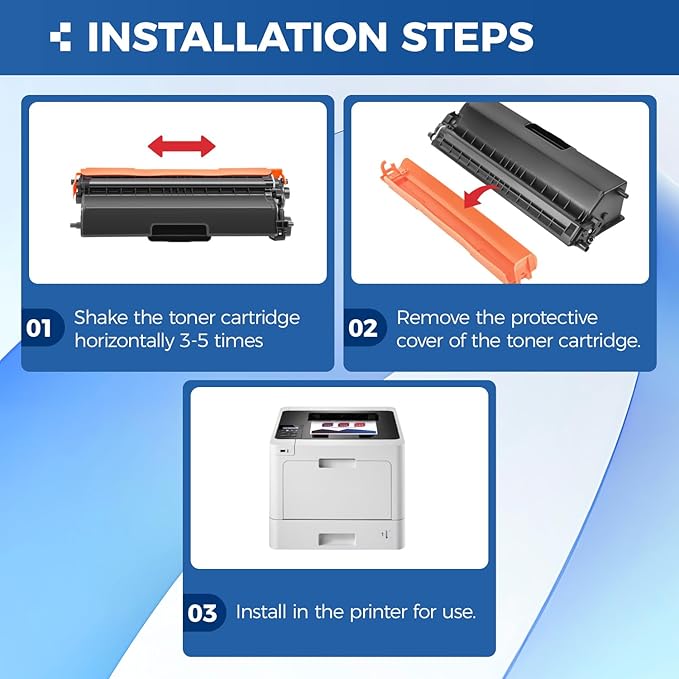 INSTALLATION STEPS

01 Shake the toner cartridge horizontally 3-5 times

02 Remove the protective cover of the toner cartridge.

03 Install in the printer for use.