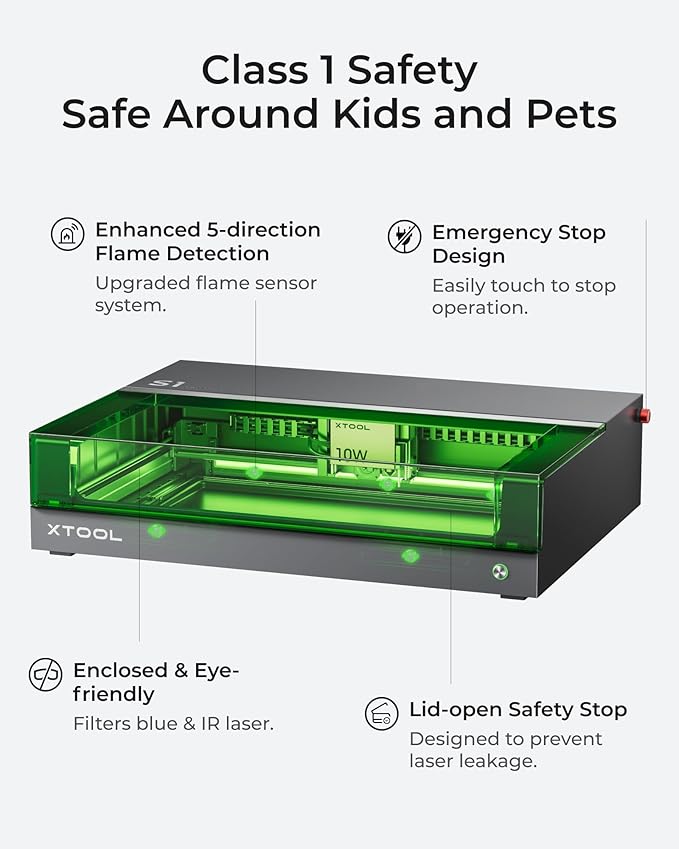 Class 1 Safety
Safe Around Kids and Pets

Enhanced 5-direction Flame Detection
Upgraded flame sensor system.

Emergency Stop Design
Easily touch to stop operation.

S1

XTOOL

10W

XTOOL

Enclosed & Eye-friendly
Filters blue & IR laser.

Lid-open Safety Stop
Designed to prevent laser leakage.