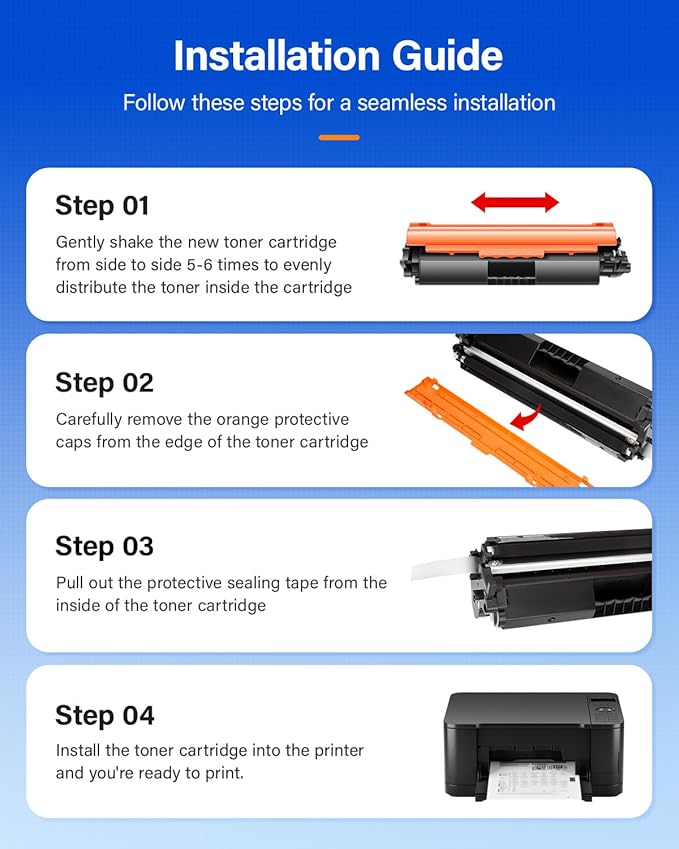 Installation Guide

Follow these steps for a seamless installation

Step 01

Gently shake the new toner cartridge from side to side 5-6 times to evenly distribute the toner inside the cartridge

Step 02

Carefully remove the orange protective caps from the edge of the toner cartridge

Step 03

Pull out the protective sealing tape from the inside of the toner cartridge

Step 04

Install the toner cartridge into the printer and you're ready to print.