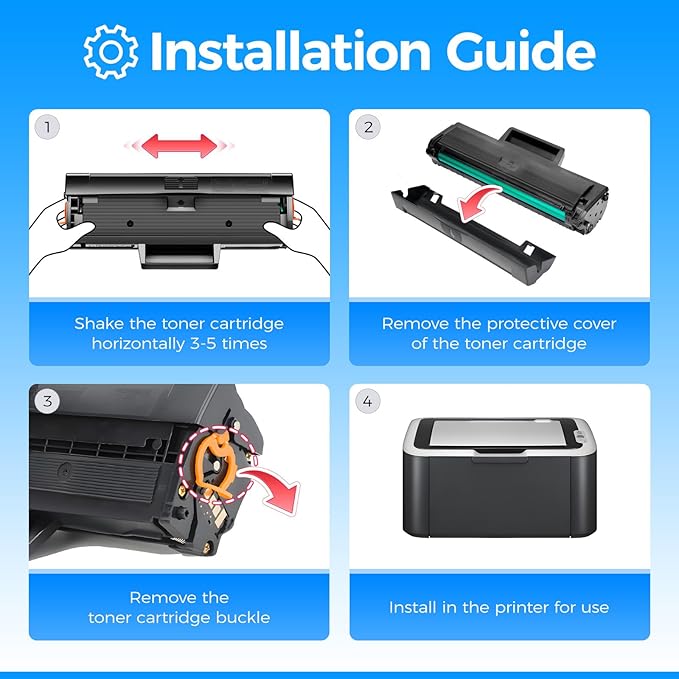 Installation Guide

1

Shake the toner cartridge horizontally 3-5 times

2

Remove the protective cover of the toner cartridge

3

Remove the toner cartridge buckle

4

Install in the printer for use