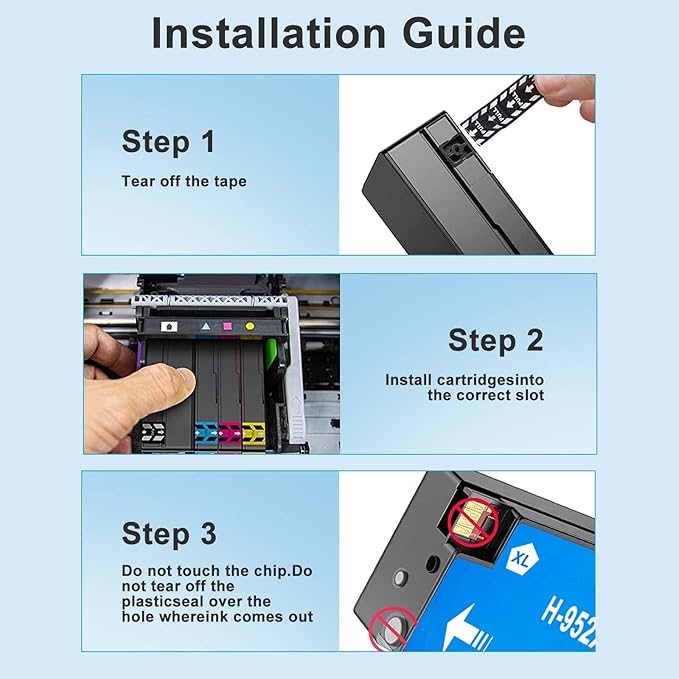 Installation Guide

Step 1

Tear off the tape

PULL

Step 2

Install cartridgesinto the correct slot

Step 3

Do not touch the chip.Do not tear off the plasticseal over the hole whereink comes out

XL

H-952