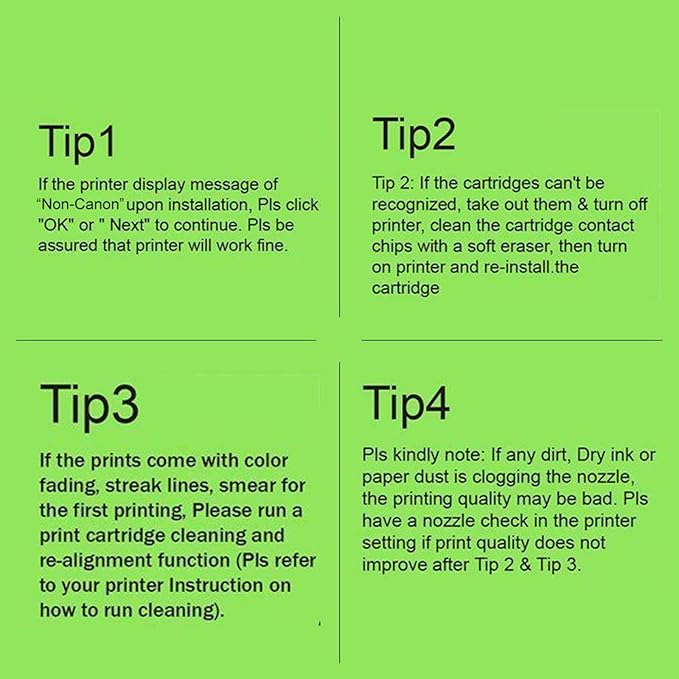 Tip1

If the printer display message of "Non-Canon" upon installation, Pls click "OK" or " Next" to continue. Pls be assured that printer will work fine.

Tip2

Tip 2: If the cartridges can't be recognized, take out them & turn off printer, clean the cartridge contact chips with a soft eraser, then turn on printer and re-install.the cartridge

Tip3

If the prints come with color fading, streak lines, smear for the first printing, Please run a print cartridge cleaning and re-alignment function (Pls refer to your printer Instruction on how to run cleaning).

Tip4

Pls kindly note: If any dirt, Dry ink or paper dust is clogging the nozzle, the printing quality may be bad. Pls have a nozzle check in the printer setting if print quality does not improve after Tip 2 & Tip 3.