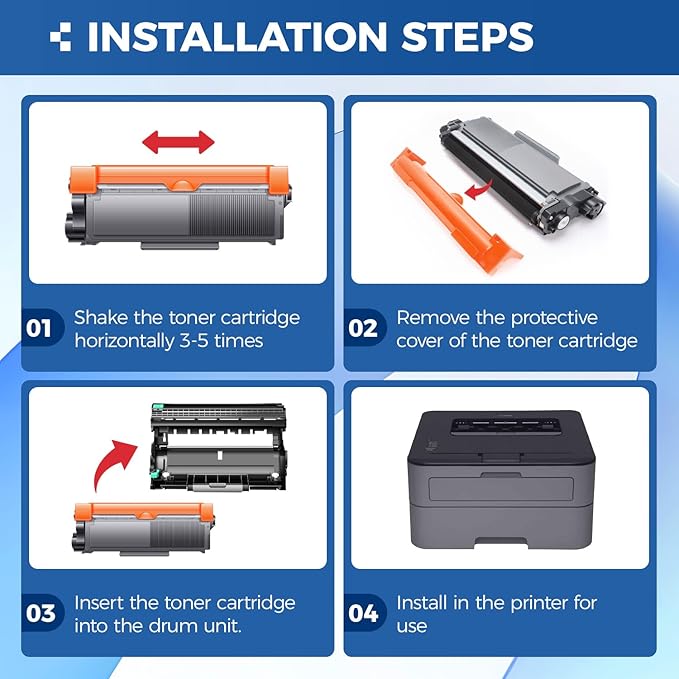 INSTALLATION STEPS

01 Shake the toner cartridge horizontally 3-5 times

02 Remove the protective cover of the toner cartridge

03 Insert the toner cartridge into the drum unit.

04 Install in the printer for use