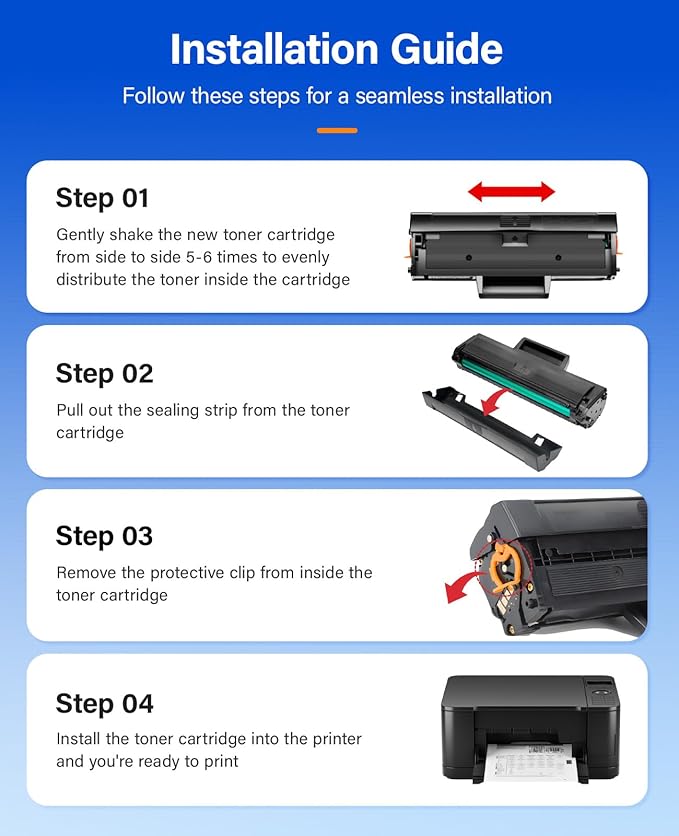 Installation Guide

Follow these steps for a seamless installation

Step 01

Gently shake the new toner cartridge from side to side 5-6 times to evenly distribute the toner inside the cartridge

Step 02

Pull out the sealing strip from the toner cartridge

Step 03

Remove the protective clip from inside the toner cartridge

Step 04

Install the toner cartridge into the printer and you're ready to print