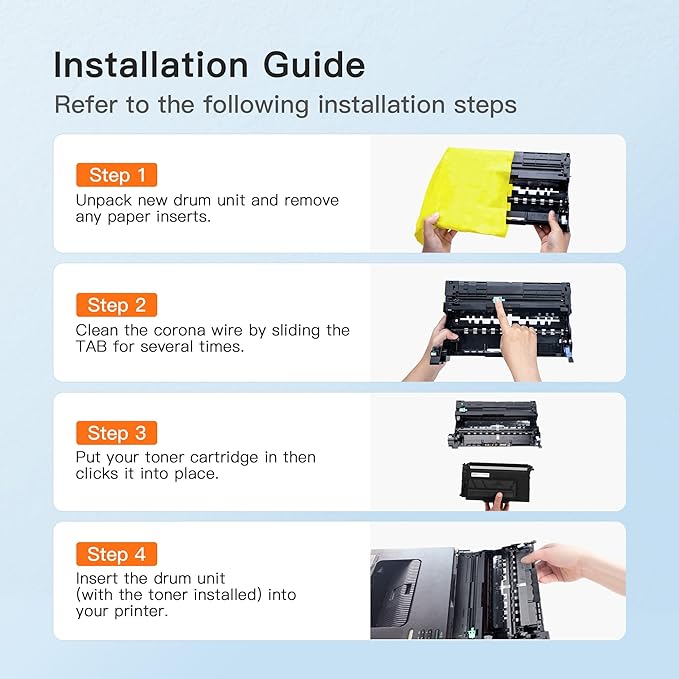 Installation Guide
Refer to the following installation steps

Step 1
Unpack new drum unit and remove any paper inserts.

Step 2
Clean the corona wire by sliding the TAB for several times.

Step 3
Put your toner cartridge in then clicks it into place.

Step 4
Insert the drum unit (with the toner installed) into your printer.