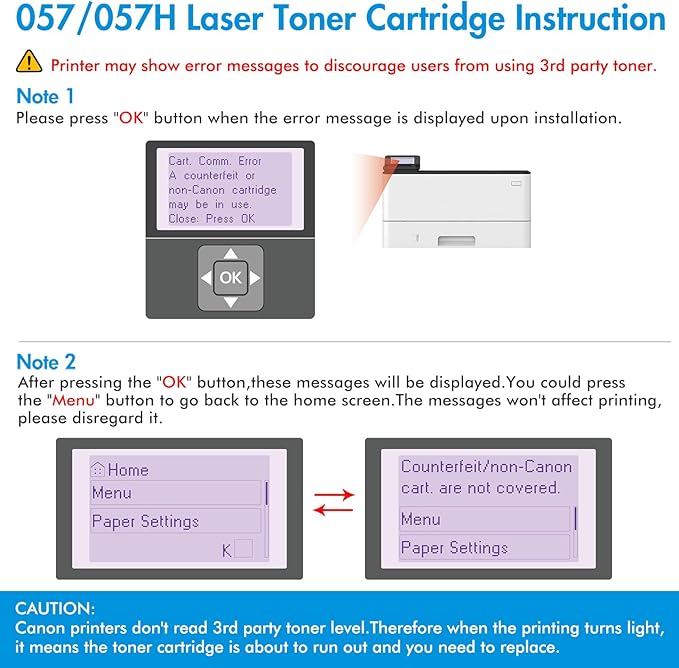 057/057H Laser Toner Cartridge Instruction

Printer may show error messages to discourage users from using 3rd party toner.

Note 1
Please press "OK" button when the error message is displayed upon installation.

Cart. Comm. Error
A counterfeit or non-Canon cartridge may be in use.
Close: Press OK

OK

Note 2
After pressing the "OK" button,these messages will be displayed.You could press the "Menu" button to go back to the home screen.The messages won't affect printing, please disregard it.

Home
Menu
Paper Settings
K

Counterfeit/non-Canon cart. are not covered.
Menu
Paper Settings

CAUTION:
Canon printers don't read 3rd party toner level.Therefore when the printing turns light, it means the toner cartridge is about to run out and you need to replace.