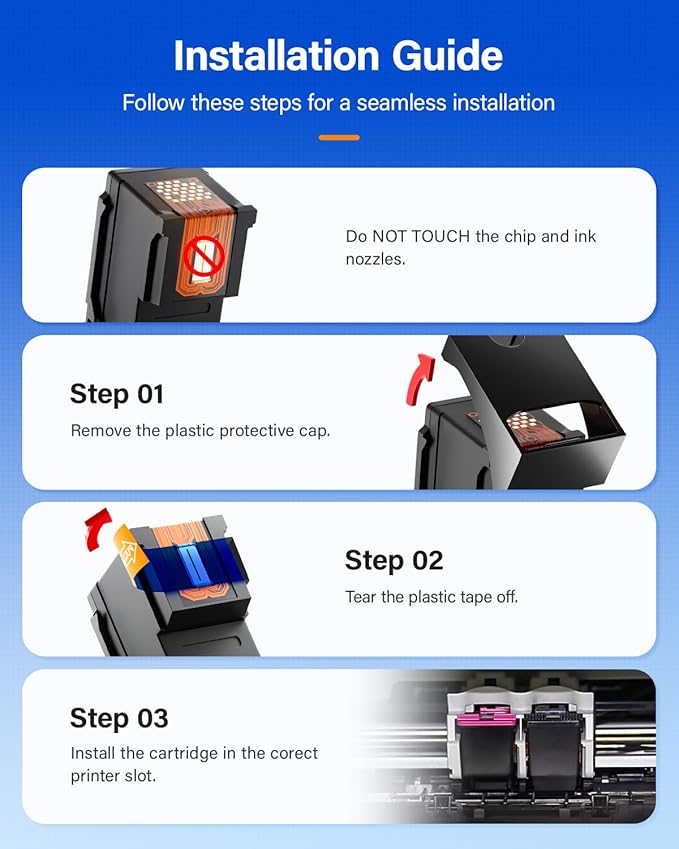 Installation Guide

Follow these steps for a seamless installation

Do NOT TOUCH the chip and ink nozzles.

Step 01

Remove the plastic protective cap.

Step 02

Tear the plastic tape off.

Step 03

Install the cartridge in the corect printer slot.