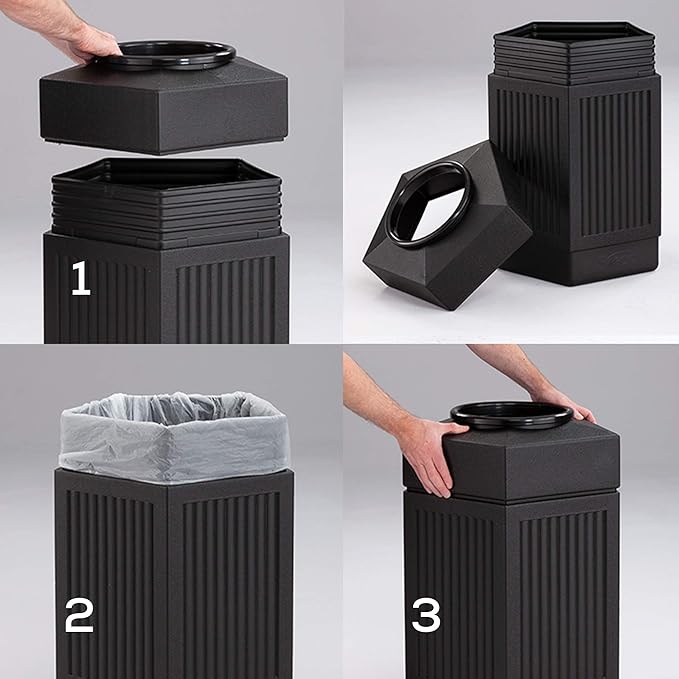 1

2

3