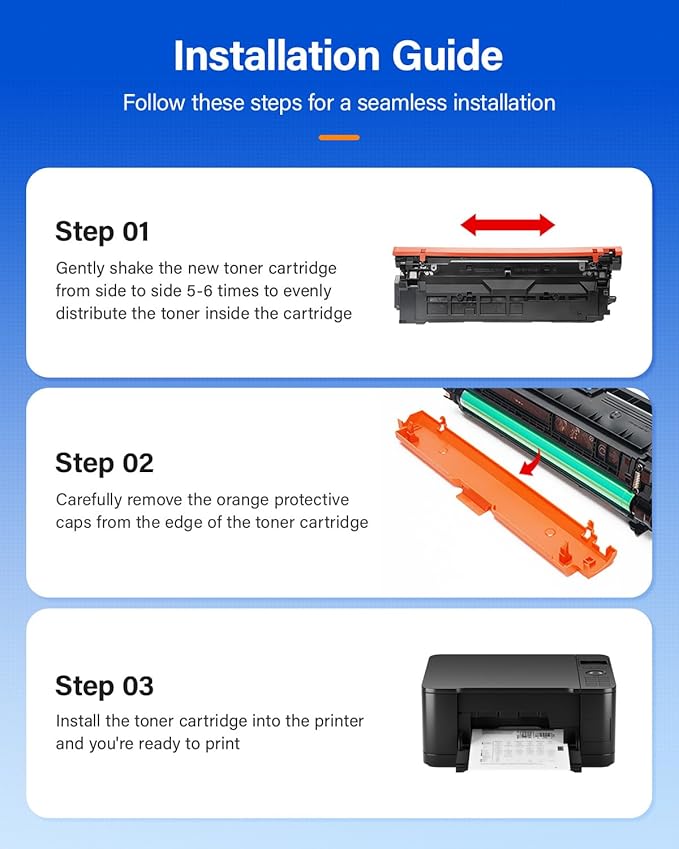 Installation Guide

Follow these steps for a seamless installation

Step 01

Gently shake the new toner cartridge from side to side 5-6 times to evenly distribute the toner inside the cartridge

Step 02

Carefully remove the orange protective caps from the edge of the toner cartridge

Step 03

Install the toner cartridge into the printer and you're ready to print