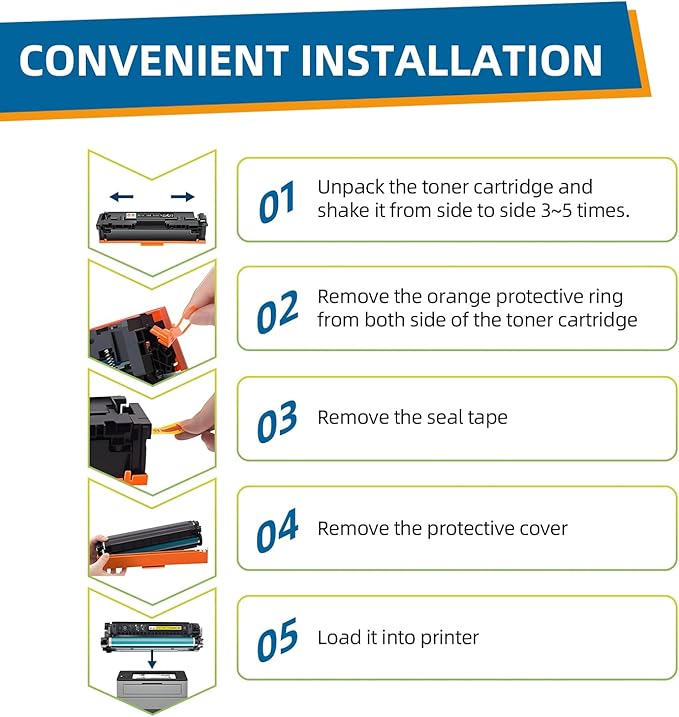 CONVENIENT INSTALLATION

01 Unpack the toner cartridge and shake it from side to side 3~5 times.

02 Remove the orange protective ring from both side of the toner cartridge

03 Remove the seal tape

04 Remove the protective cover

05 Load it into printer