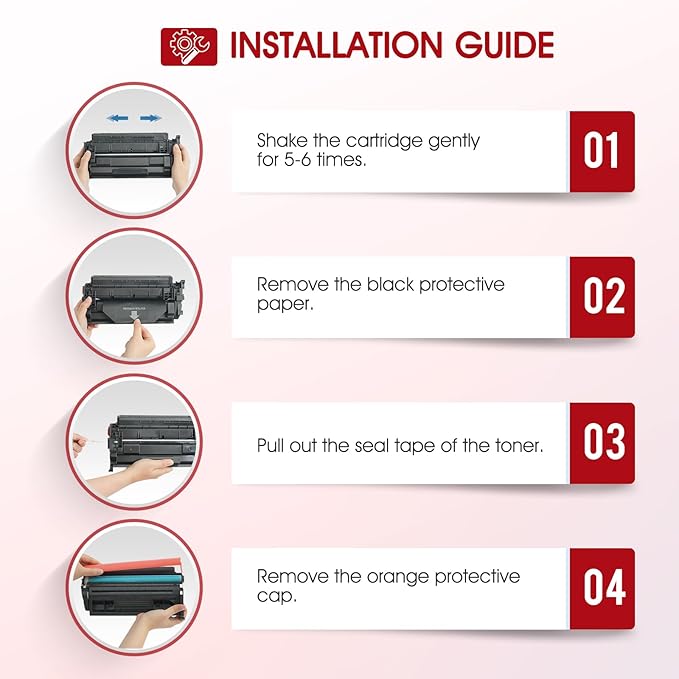 INSTALLATION GUIDE

Shake the cartridge gently for 5-6 times.

01

Remove the black protective paper.

02

Pull out the seal tape of the toner.

03

Remove the orange protective cap.

04